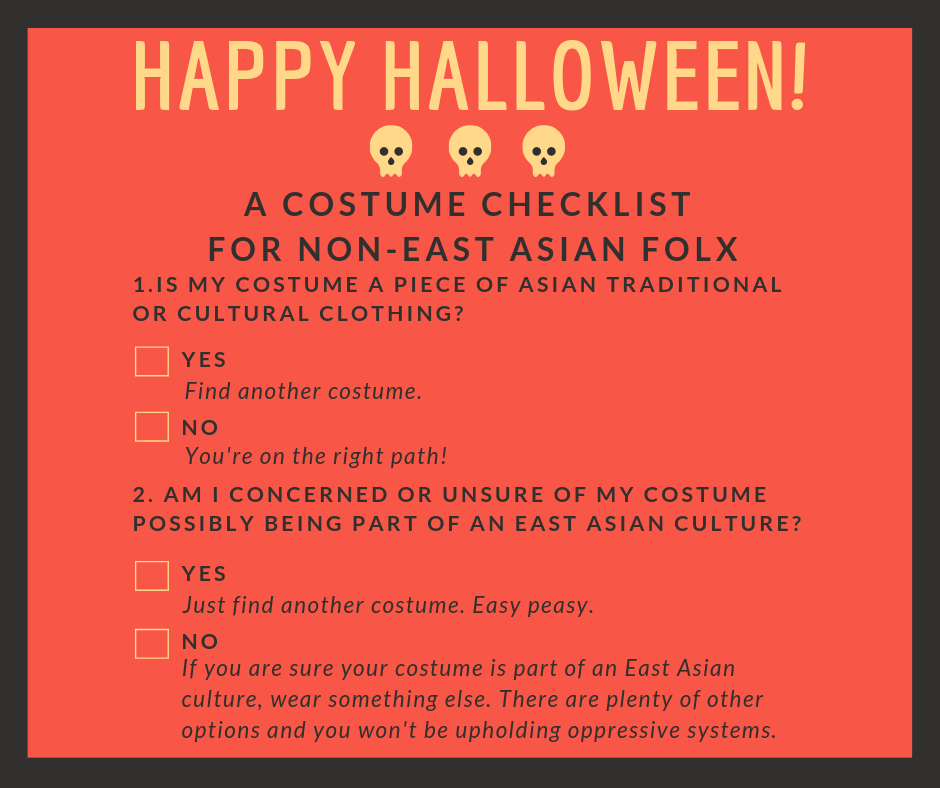 HAPPY HALLOWEEN!

A COSTUME CHECKLIST
FOR NON-EAST ASIAN FOLX

1.IS MY COSTUME A PIECE OF ASIAN TRADITIONAL OR CULTURAL CLOTHING?

☐ YES
Find another costume.

☐ NO
You're on the right path!

2. AM I CONCERNED OR UNSURE OF MY COSTUME POSSIBLY BEING PART OF AN EAST ASIAN CULTURE?

☐ YES
Just find another costume. Easy peasy.

☐ NO
If you are sure your costume is part of an East Asian culture, wear something else. There are plenty of other options and you won't be upholding oppressive systems.